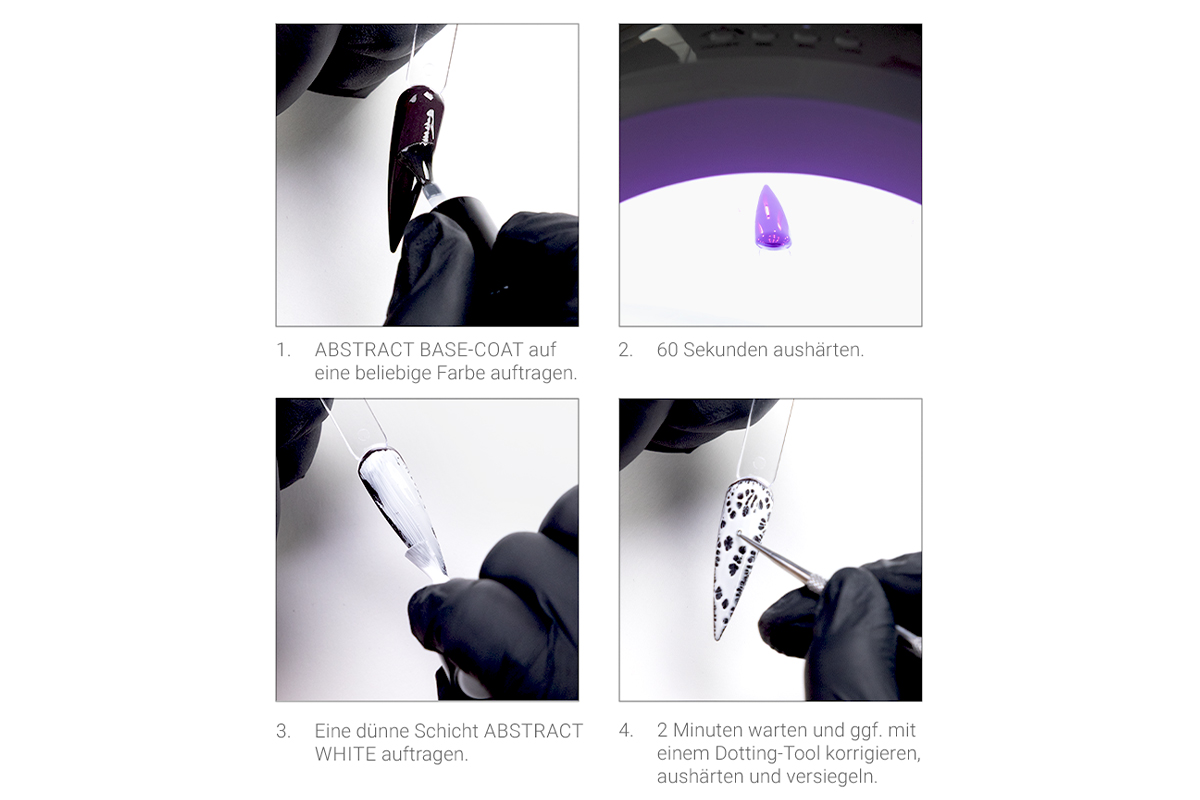 1. ABSTRACT BASE-COAT auf eine beliebige Farbe auftragen.

2. 60 Sekunden aushärten.

3. Eine dünne Schicht ABSTRACT WHITE auftragen.

4. 2 Minuten warten und ggf. mit einem Dotting-Tool korrigieren, aushärten und versiegeln.