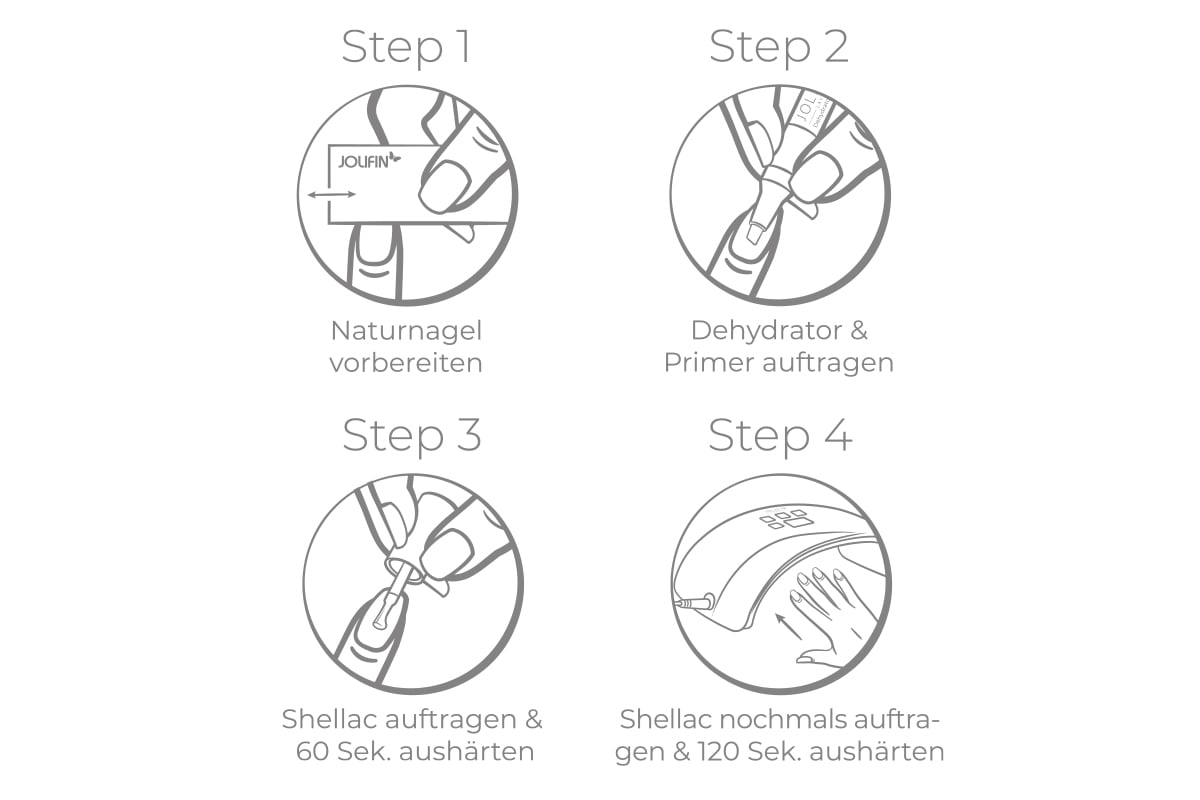 Step 1

JOLIFIN

Naturnagel vorbereiten

Step 2

JOL
Dehydrator

Dehydrator & Primer auftragen

Step 3

Shellac auftragen & 60 Sek. aushärten

Step 4

Shellac nochmals auftragen & 120 Sek. aushärten