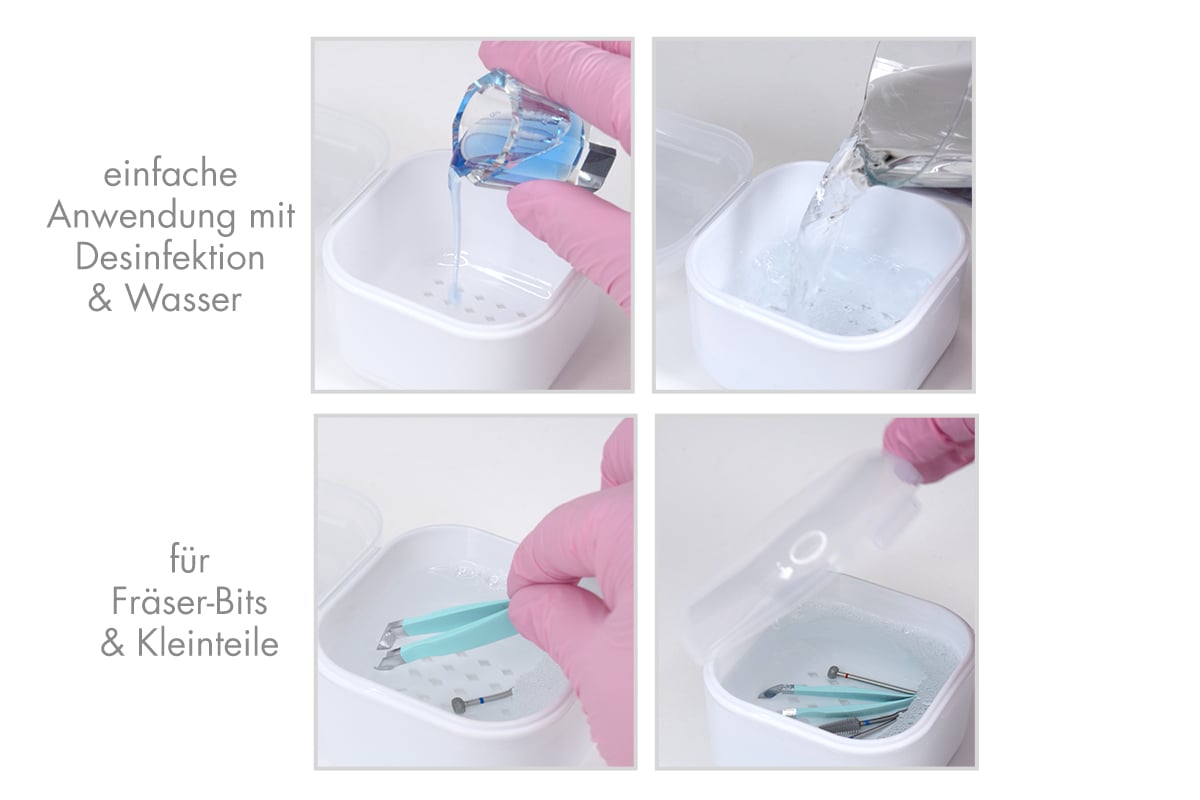 einfache Anwendung mit Desinfektion & Wasser

für Fräser-Bits & Kleinteile